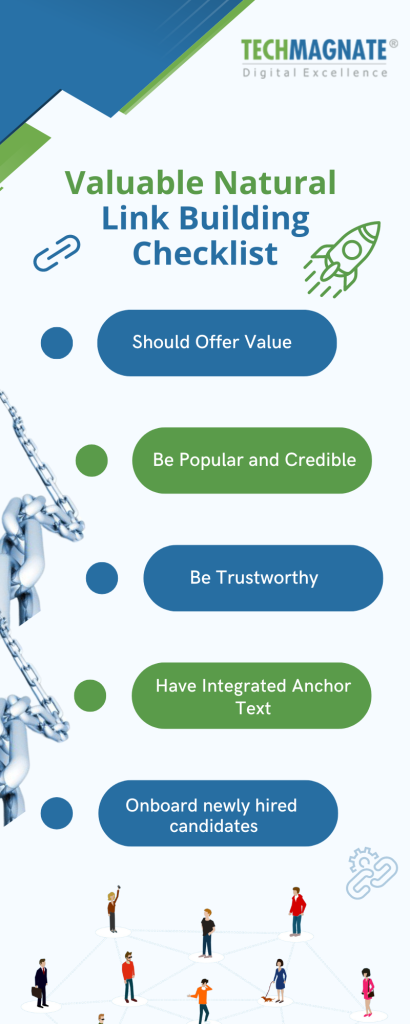 TECHMAGNATE®
Digital Excellence

Valuable Natural Link Building Checklist

Should Offer Value

Be Popular and Credible

Be Trustworthy

Have Integrated Anchor Text

Onboard newly hired candidates